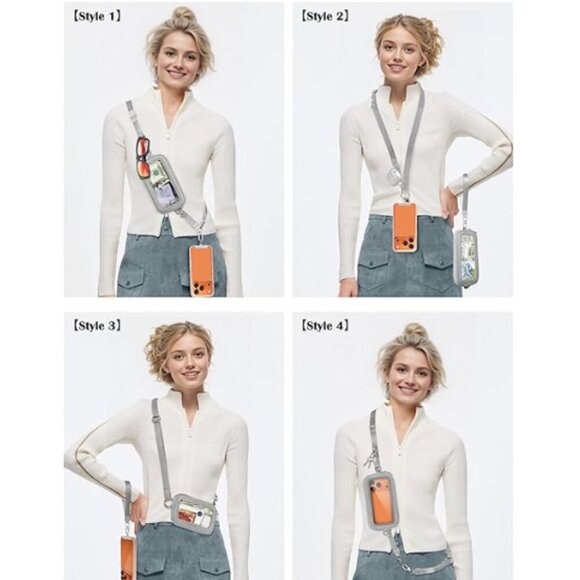 【Style 1】

【Style 2】

【Style 3】

【Style 4】